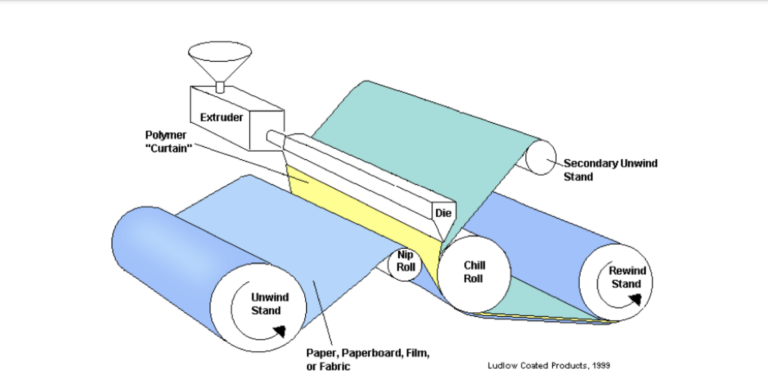 Extruder

Polymer "Curtain"

Secondary Unwind Stand

Die

Nip Roll

Chill Roll

Rewind Stand

Unwind Stand

Paper, Paperboard, Film, or Fabric

Ludlow Coated Products, 1999